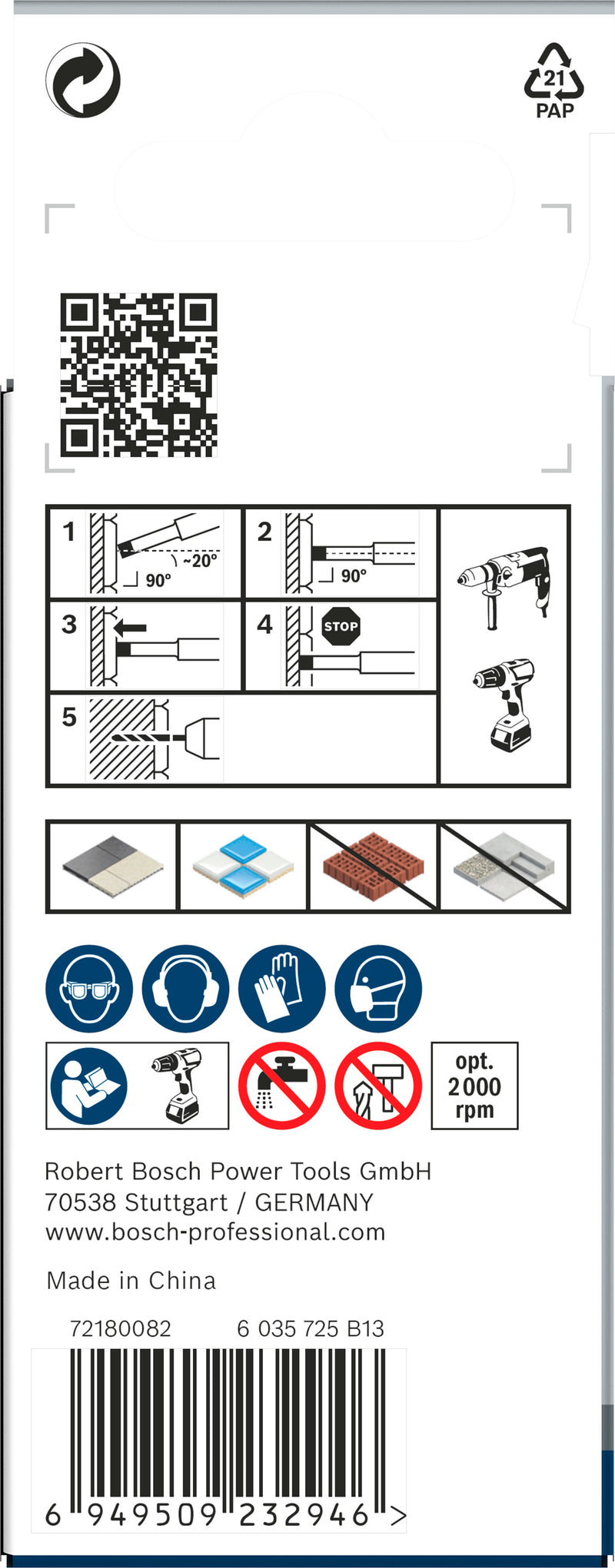 21
PAP

1
~20°
90°

2
90°

3

4
STOP

5

opt.
2000
rpm

Robert Bosch Power Tools GmbH
70538 Stuttgart / GERMANY
www.bosch-professional.com

Made in China

72180082 6 035 725 B13

6 949509 232946 >