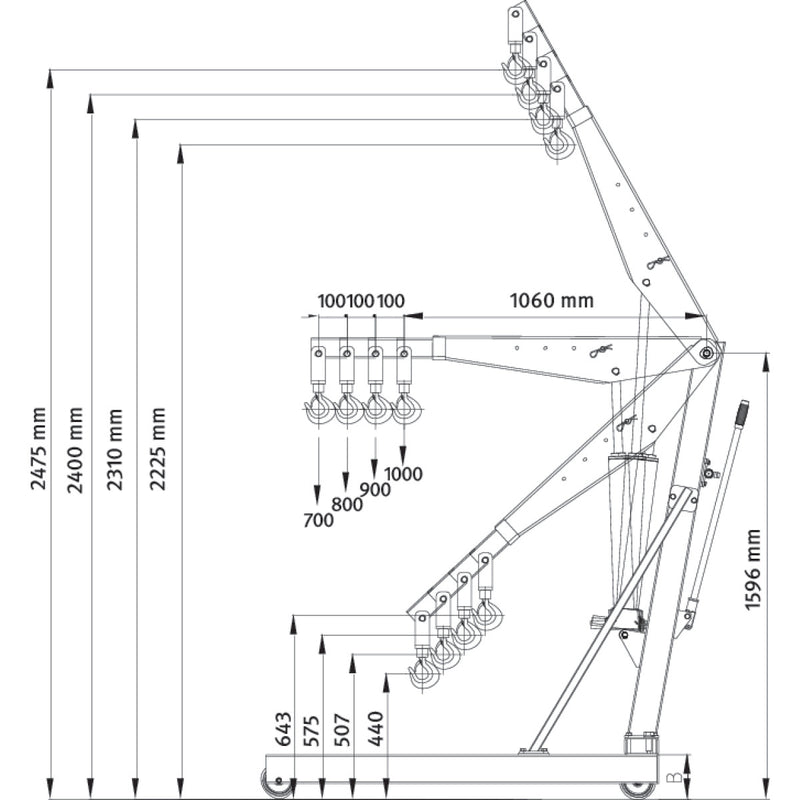 2475 mm
2400 mm
2310 mm
2225 mm

100 100 100
1060 mm

700
800
900
1000

1596 mm

643
575
507
440

B