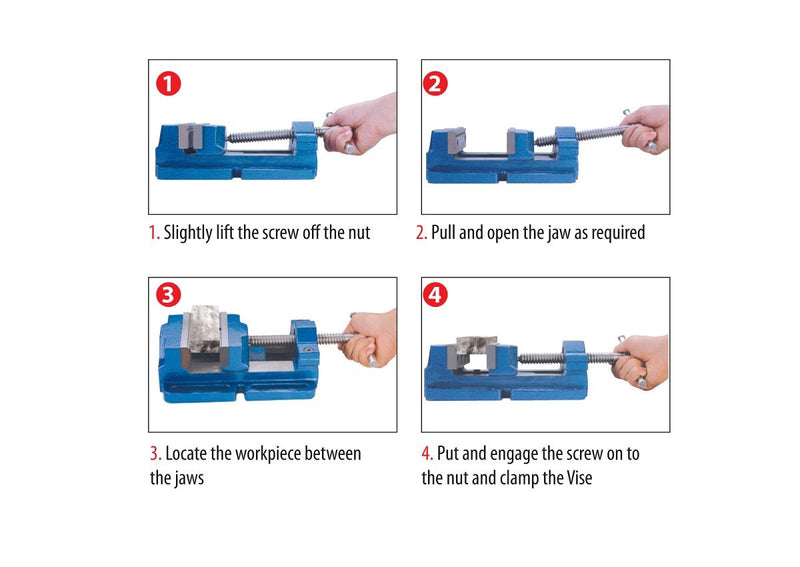 1

1. Slightly lift the screw off the nut

2

2. Pull and open the jaw as required

3

3. Locate the workpiece between the jaws

4

4. Put and engage the screw on to the nut and clamp the Vise