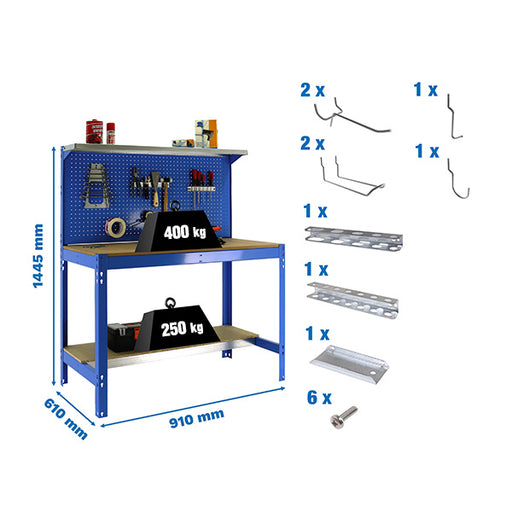 1445 mm

400 kg

250 kg

610 mm

910 mm

2 x

1 x

2 x

1 x

1 x

1 x

1 x

6 x