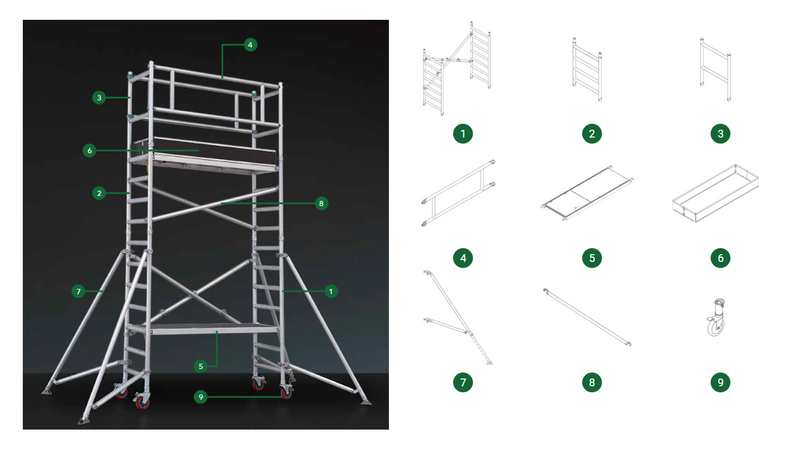 4
3
6
2
8
7
1
5
9

1
2
3
4
5
6
7
8
9